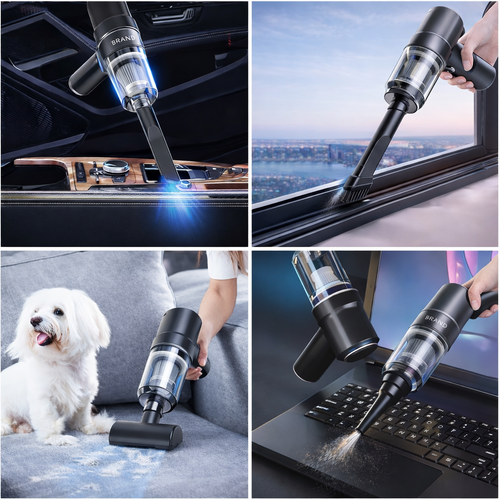 BRAND

BRAND